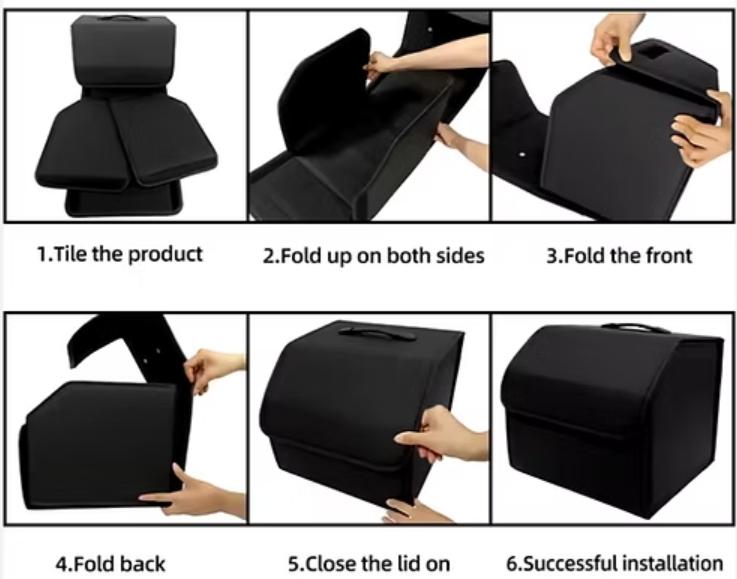 1.Tile the product

2.Fold up on both sides

3.Fold the front

4.Fold back

5.Close the lid on

6.Successful installation